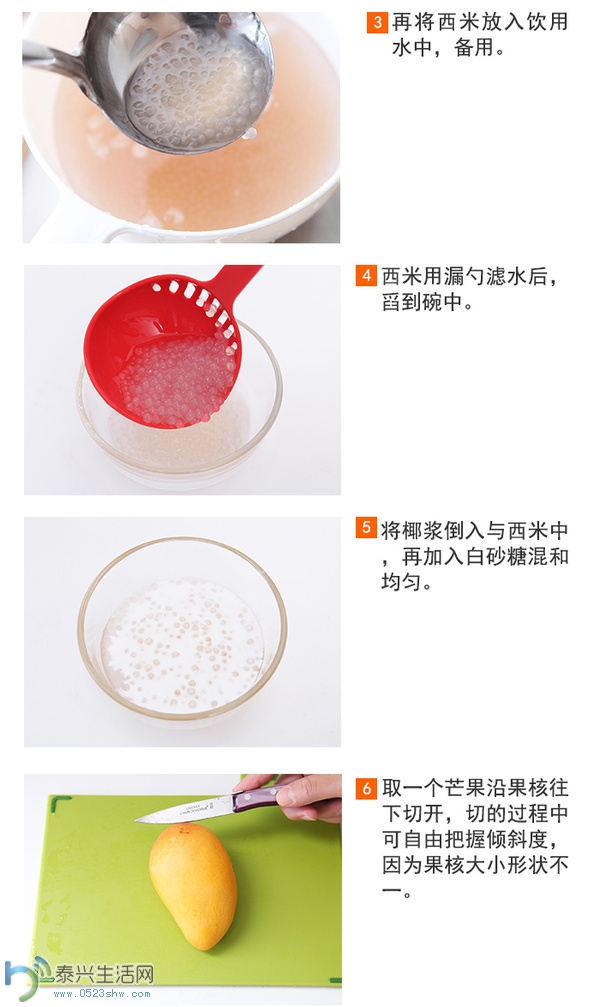 3 再将西米放入饮用水中，备用。

4 西米用漏勺滤水后，舀到碗中。

5 将椰浆倒入与西米中，再加入白砂糖混和均匀。

6 取一个芒果沿果核往下切开，切的过程中可自由把握倾斜度，因为果核大小形状不一。

泰兴生活网
www.0523shw.com